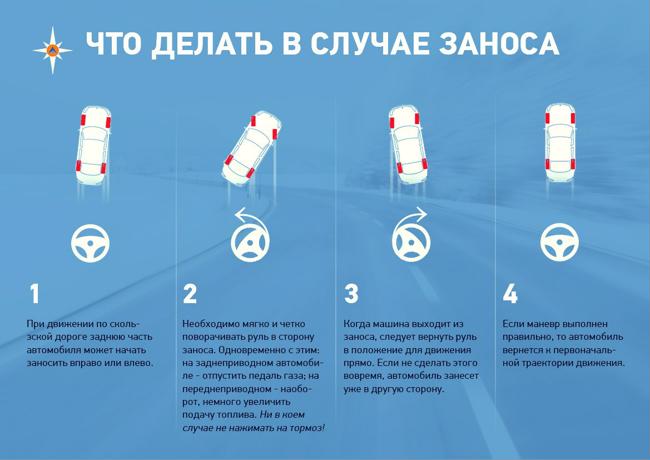 ЧТО ДЕЛАТЬ В СЛУЧАЕ ЗАНОСА

1

При движении по скользской дороге заднюю часть автомобиля может начать заносить вправо или влево.

2

Необходимо мягко и четко поворачивать руль в сторону заноса. Одновременно с этим: на заднеприводном автомобиле - отпустить педаль газа; на переднеприводном - наоборот, немного увеличить подачу топлива. Ни в коем случае не нажимать на тормоз!

3

Когда машина выходит из заноса, следует вернуть руль в положение для движения прямо. Если не сделать этого вовремя, автомобиль занесет уже в другую сторону.

4

Если маневр выполнен правильно, то автомобиль вернется к первоначальной траектории движения.